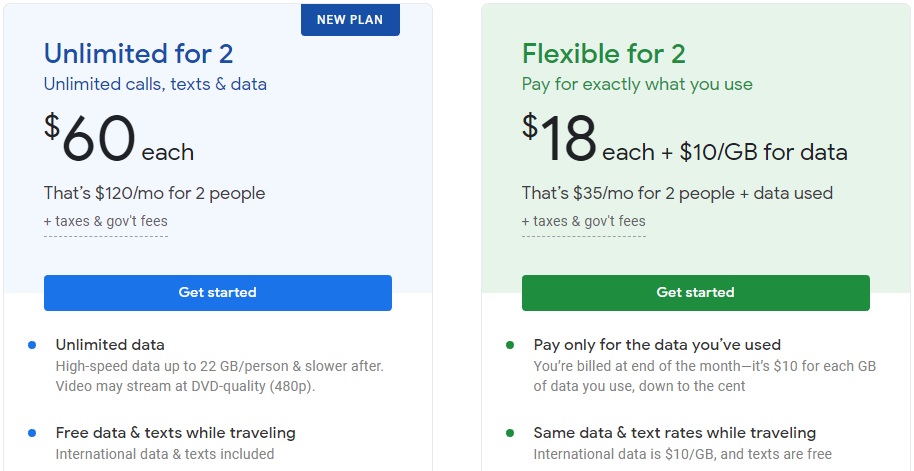 NEW PLAN

Unlimited for 2
Unlimited calls, texts & data

$60 each

That's $120/mo for 2 people
+ taxes & gov't fees

Get started

Unlimited data
High-speed data up to 22 GB/person & slower after. Video may stream at DVD-quality (480p).

Free data & texts while traveling
International data & texts included

Flexible for 2
Pay for exactly what you use

$18 each + $10/GB for data

That's $35/mo for 2 people + data used
+ taxes & gov't fees

Get started

Pay only for the data you've used
You're billed at end of the month—it's $10 for each GB of data you use, down to the cent

Same data & text rates while traveling
International data is $10/GB, and texts are free